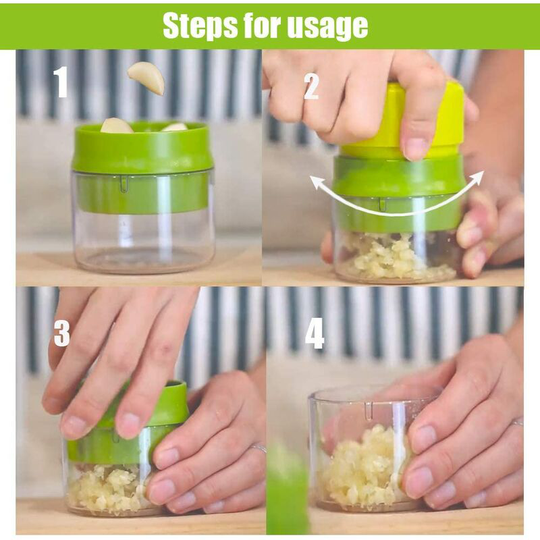 Steps for usage

1

2

3

4